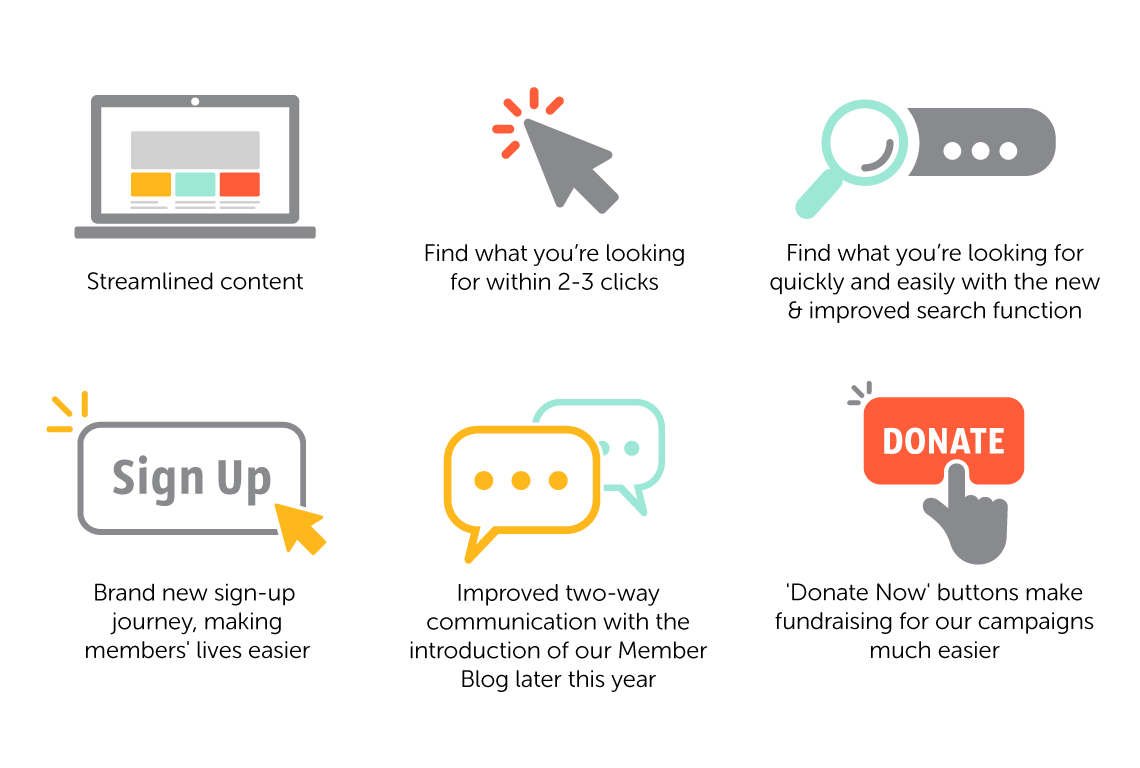 Streamlined content

Find what you're looking for within 2-3 clicks

Find what you're looking for quickly and easily with the new & improved search function

Sign Up

Brand new sign-up journey, making members' lives easier

Improved two-way communication with the introduction of our Member Blog later this year

DONATE

'Donate Now' buttons make fundraising for our campaigns much easier