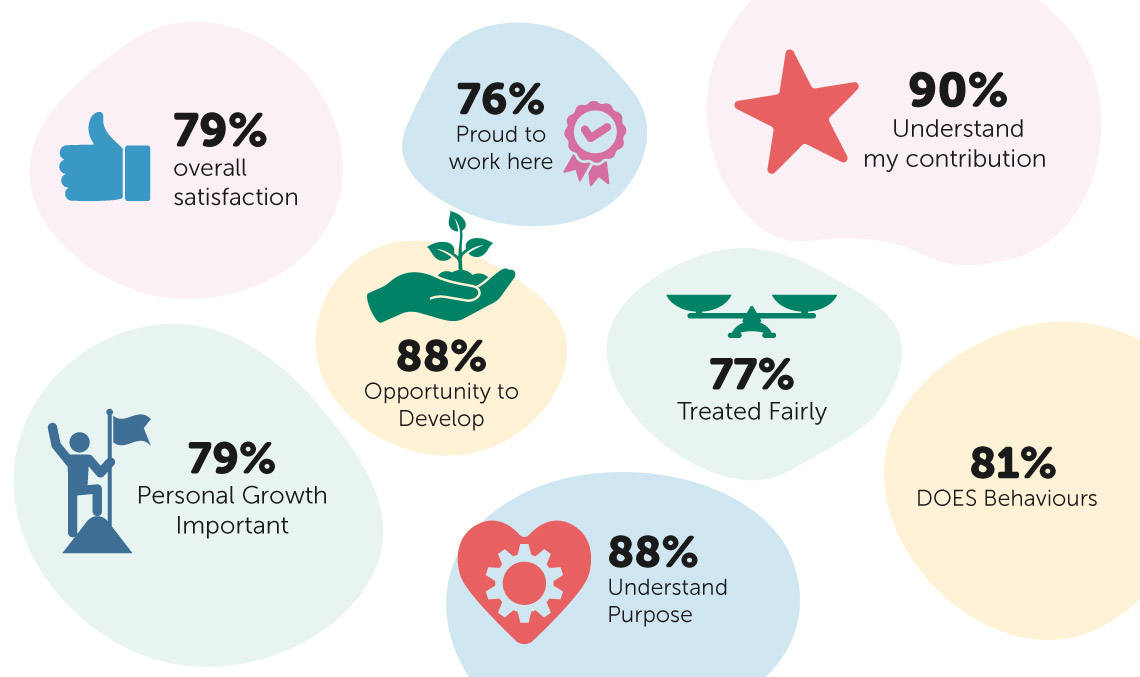 79%
overall satisfaction

76%
Proud to work here

90%
Understand my contribution

88%
Opportunity to Develop

77%
Treated Fairly

79%
Personal Growth Important

81%
DOES Behaviours

88%
Understand Purpose