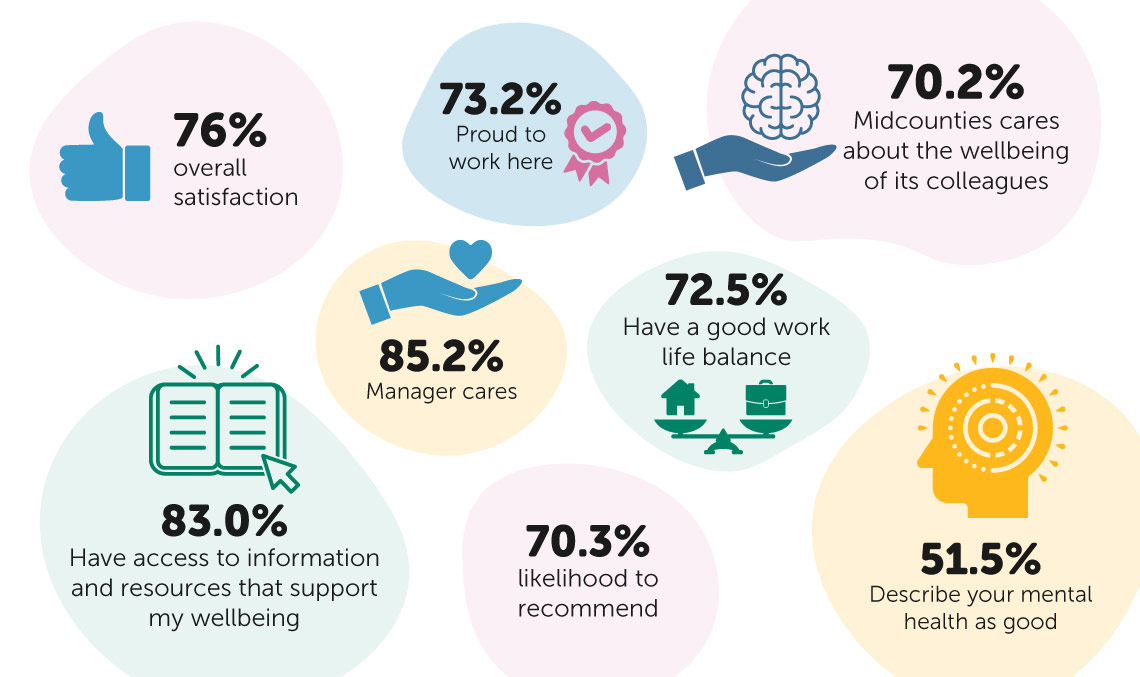 76%
overall satisfaction

73.2%
Proud to work here

70.2%
Midcounties cares about the wellbeing of its colleagues

85.2%
Manager cares

72.5%
Have a good work life balance

83.0%
Have access to information and resources that support my wellbeing

70.3%
likelihood to recommend

51.5%
Describe your mental health as good