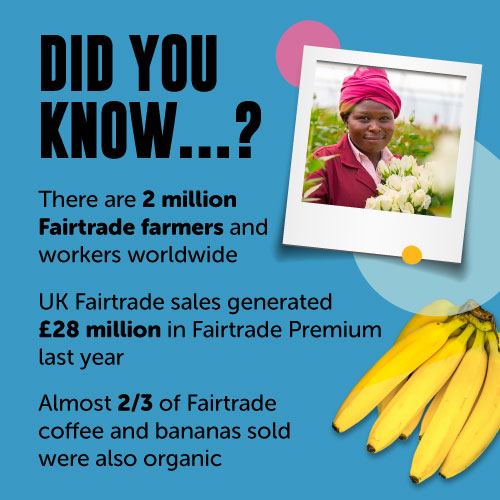 DID YOU KNOW...?

There are 2 million Fairtrade farmers and workers worldwide

UK Fairtrade sales generated £28 million in Fairtrade Premium last year

Almost 2/3 of Fairtrade coffee and bananas sold were also organic