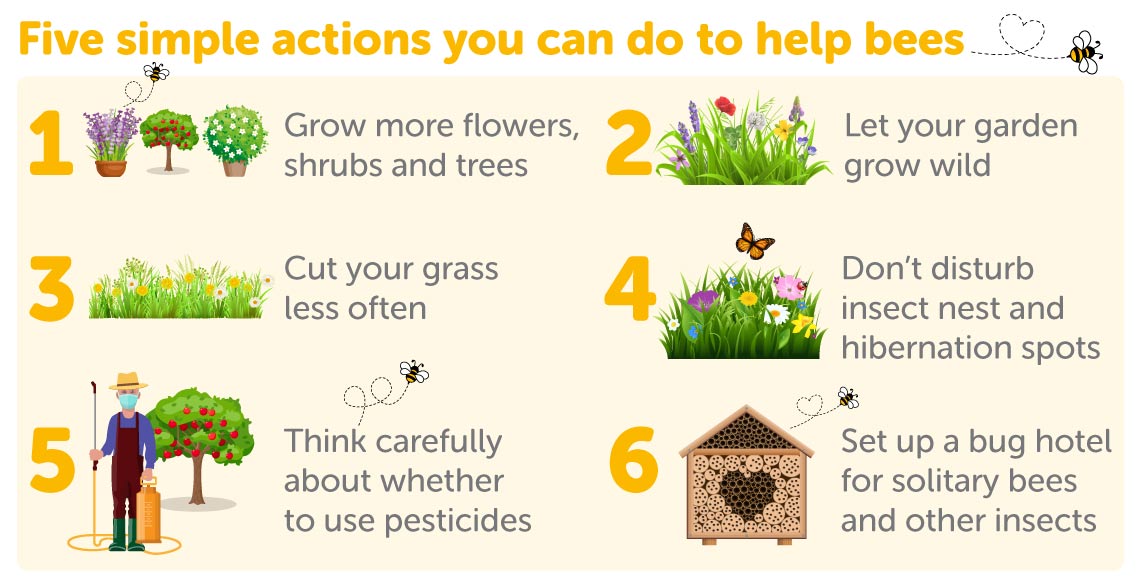 Five simple actions you can do to help bees

1 Grow more flowers, shrubs and trees

2 Let your garden grow wild

3 Cut your grass less often

4 Don't disturb insect nest and hibernation spots

5 Think carefully about whether to use pesticides

6 Set up a bug hotel for solitary bees and other insects