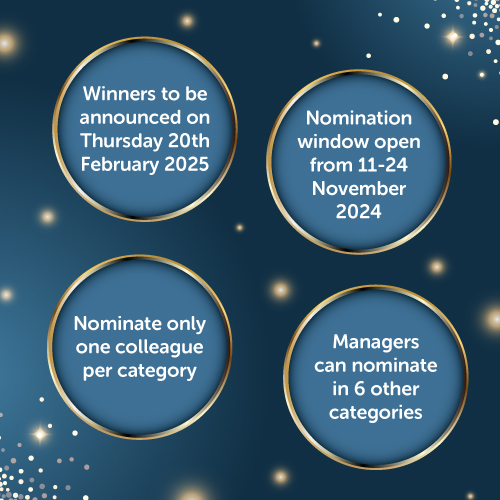 Winners to be announced on Thursday 20th February 2025

Nomination window open from 11-24 November 2024

Nominate only one colleague per category

Managers can nominate in 6 other categories