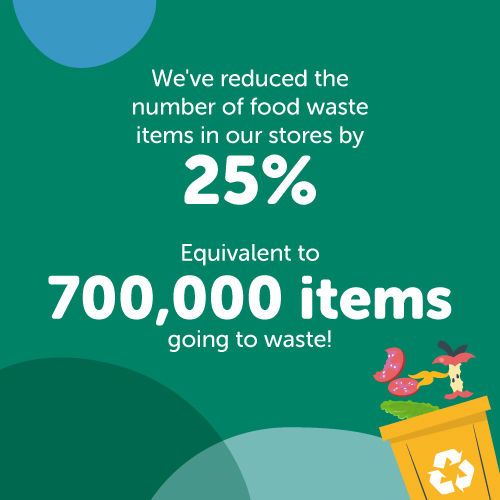 We've reduced the number of food waste items in our stores by

25%

Equivalent to

700,000 items

going to waste!